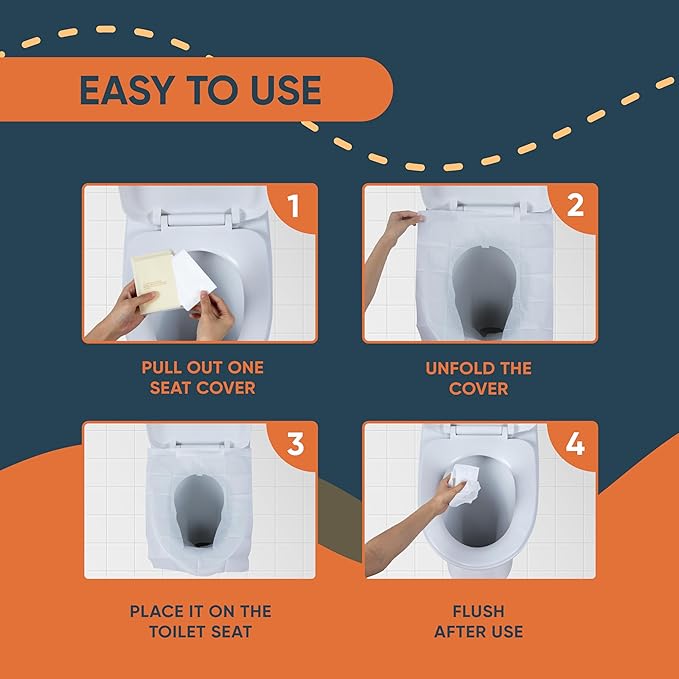 EASY TO USE

1

PULL OUT ONE SEAT COVER

2

UNFOLD THE COVER

3

PLACE IT ON THE TOILET SEAT

4

FLUSH AFTER USE