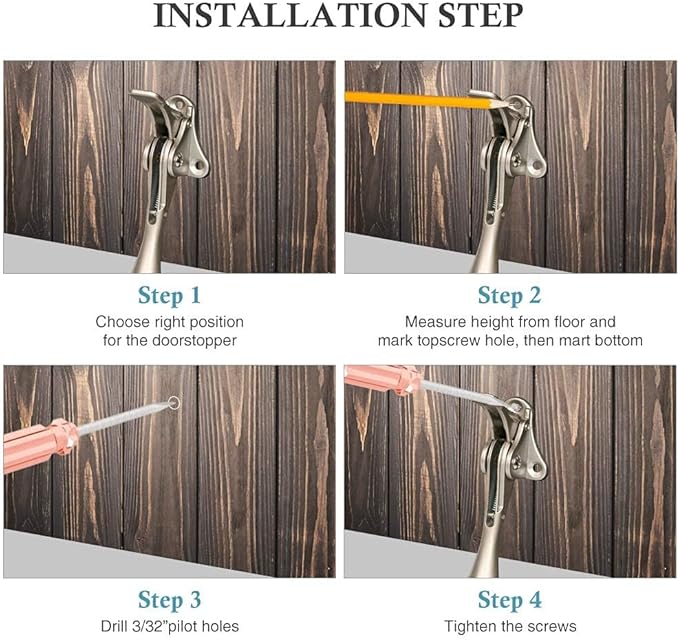 INSTALLATION STEP

Step 1
Choose right position for the doorstopper

Step 2
Measure height from floor and mark topscrew hole, then mart bottom

Step 3
Drill 3/32"pilot holes

Step 4
Tighten the screws