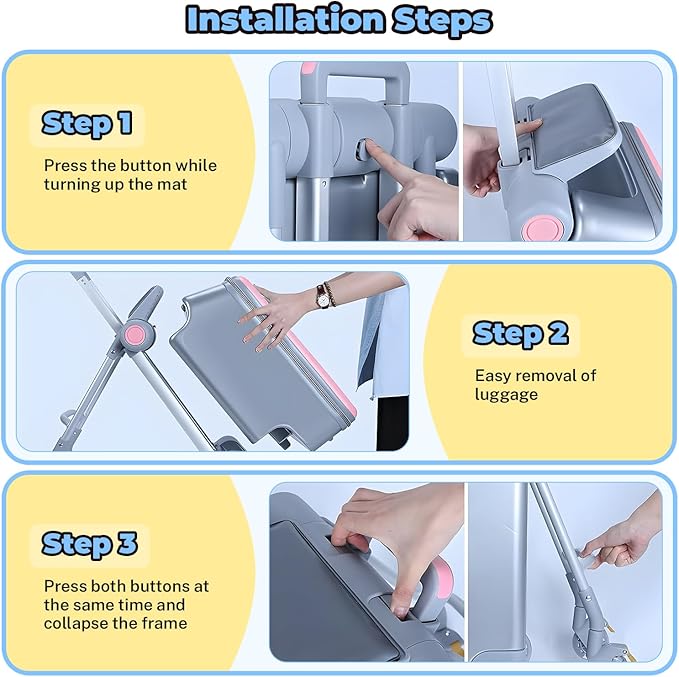 Installation Steps

Step 1

Press the button while turning up the mat

Step 2

Easy removal of luggage

Step 3

Press both buttons at the same time and collapse the frame