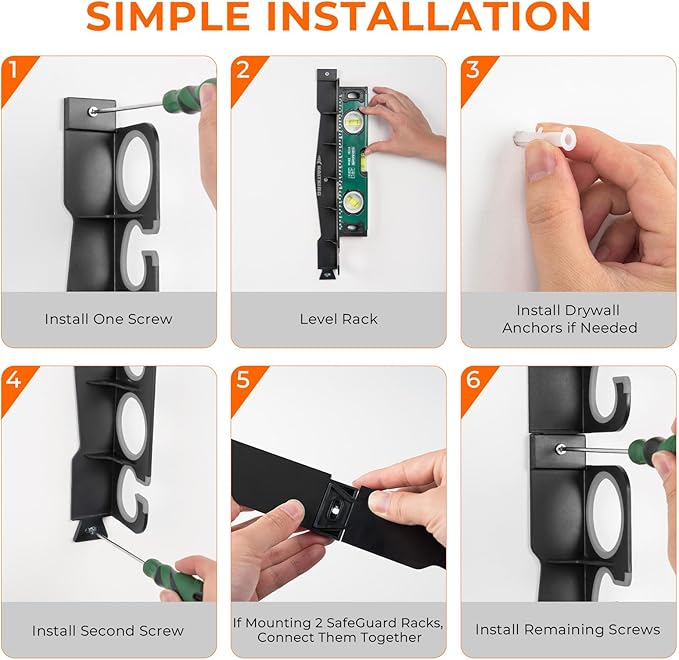 SIMPLE INSTALLATION

1

Install One Screw

2

Level Rack

3

Install Drywall Anchors if Needed

4

Install Second Screw

5

If Mounting 2 SafeGuard Racks, Connect Them Together

6

Install Remaining Screws