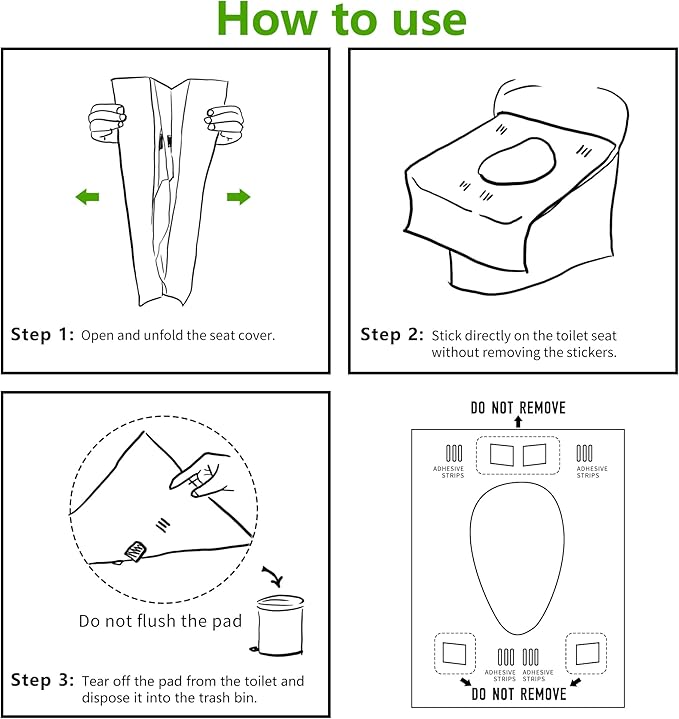 How to use

Step 1: Open and unfold the seat cover.

Step 2: Stick directly on the toilet seat without removing the stickers.

Do not flush the pad

Step 3: Tear off the pad from the toilet and dispose it into the trash bin.

DO NOT REMOVE

ADHESIVE STRIPS

ADHESIVE STRIPS

ADHESIVE STRIPS

ADHESIVE STRIPS

DO NOT REMOVE