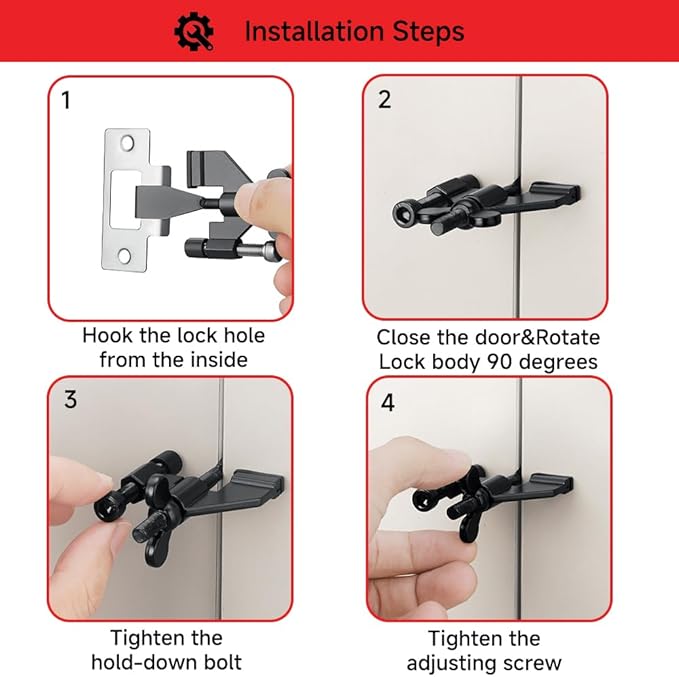 Installation Steps

1

Hook the lock hole from the inside

2

Close the door&Rotate Lock body 90 degrees

3

Tighten the hold-down bolt

4

Tighten the adjusting screw