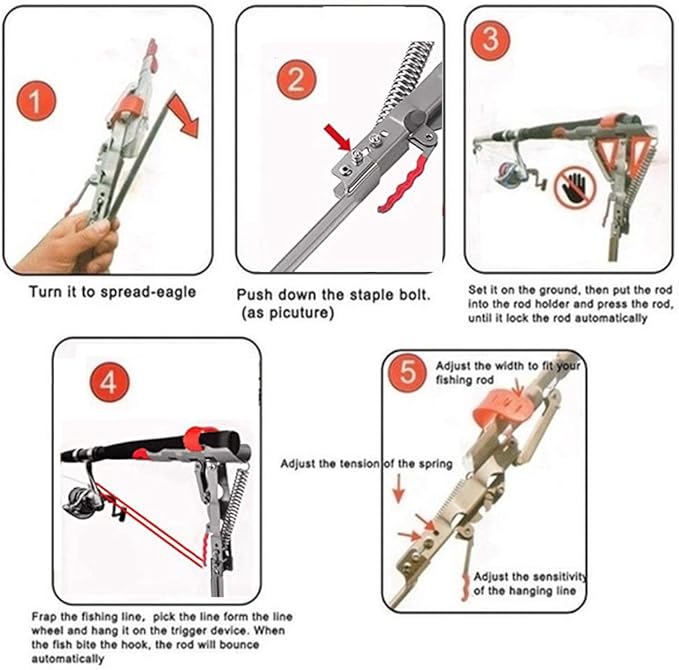 1

Turn it to spread-eagle

2

Push down the staple bolt. (as picuture)

3

Set it on the ground, then put the rod into the rod holder and press the rod, until it lock the rod automatically

4

Frap the fishing line, pick the line form the line wheel and hang it on the trigger device. When the fish bite the hook, the rod will bounce automatically

5

Adjust the width to fit your fishing rod

Adjust the tension of the spring

Adjust the sensitivity of the hanging line