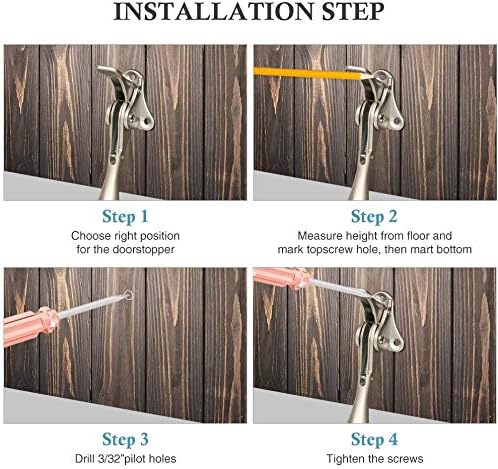 INSTALLATION STEP

Step 1
Choose right position for the doorstopper

Step 2
Measure height from floor and mark topscrew hole, then mart bottom

Step 3
Drill 3/32"pilot holes

Step 4
Tighten the screws